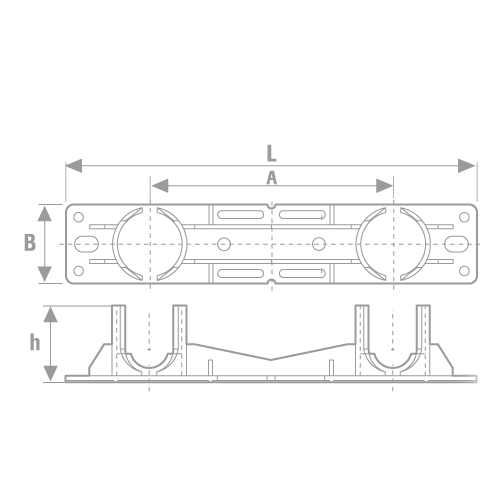 L
A
B
h